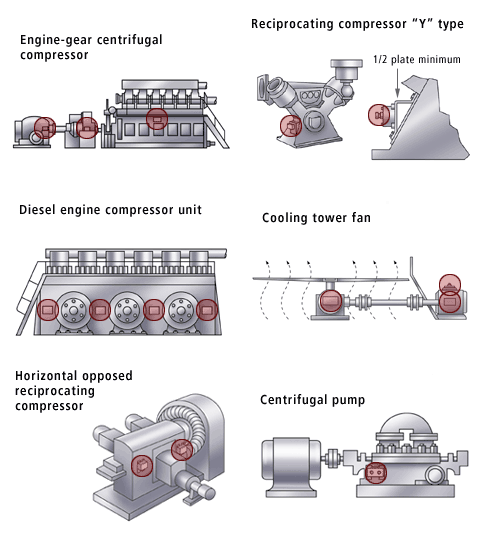 Engine-gear centrifugal compressor

Reciprocating compressor "Y" type

1/2 plate minimum

Diesel engine compressor unit

Cooling tower fan

Horizontal opposed reciprocating compressor

Centrifugal pump